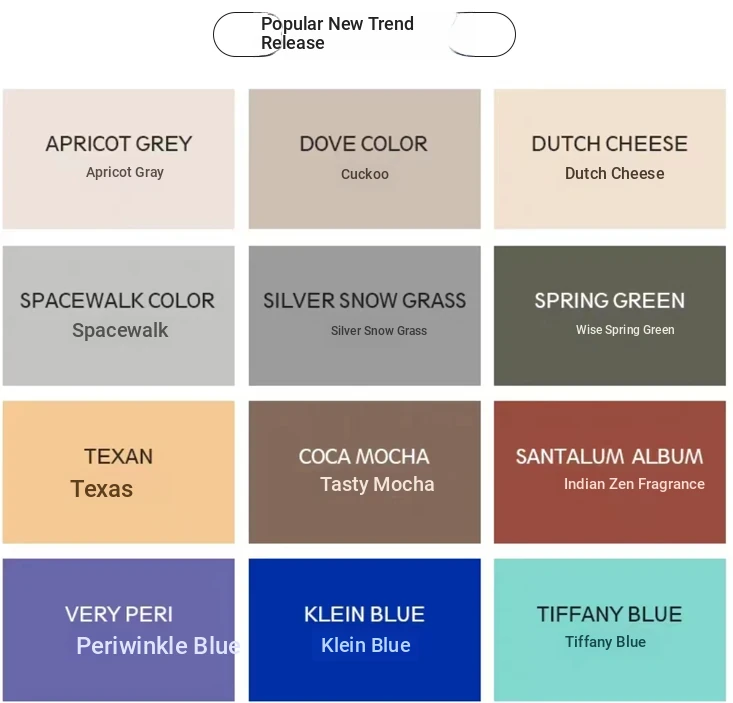 Popular New Trend Release

APRICOT GREY
Apricot Gray

DOVE COLOR
Cuckoo

DUTCH CHEESE
Dutch Cheese

SPACEWALK COLOR
Spacewalk

SILVER SNOW GRASS
Silver Snow Grass

SPRING GREEN
Wise Spring Green

TEXAN
Texas

COCA MOCHA
Tasty Mocha

SANTALUM ALBUM
Indian Zen Fragrance

VERY PERI
Periwinkle Blue

KLEIN BLUE
Klein Blue

TIFFANY BLUE
Tiffany Blue