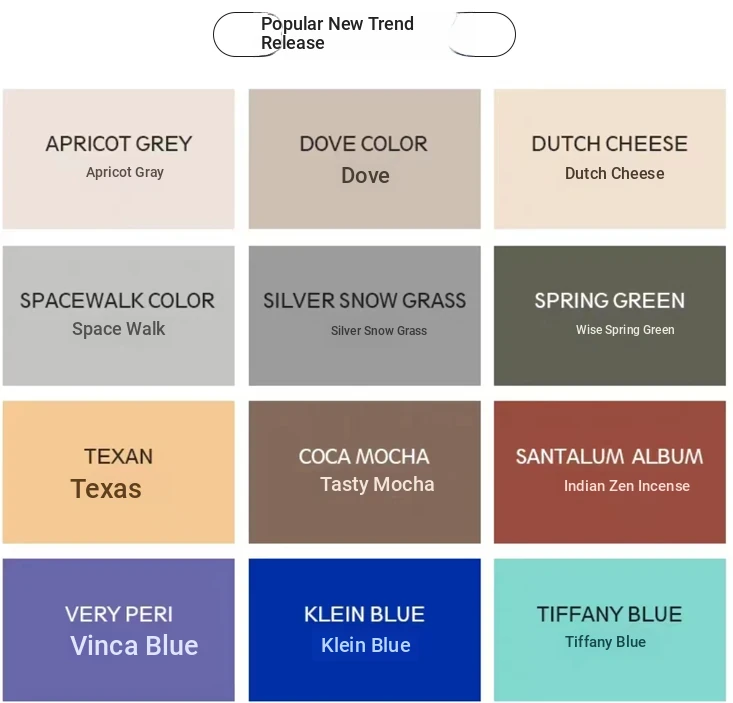 Popular New Trend Release

APRICOT GREY
Apricot Gray

DOVE COLOR
Dove

DUTCH CHEESE
Dutch Cheese

SPACEWALK COLOR
Space Walk

SILVER SNOW GRASS
Silver Snow Grass

SPRING GREEN
Wise Spring Green

TEXAN
Texas

COCA MOCHA
Tasty Mocha

SANTALUM ALBUM
Indian Zen Incense

VERY PERI
Vinca Blue

KLEIN BLUE
Klein Blue

TIFFANY BLUE
Tiffany Blue