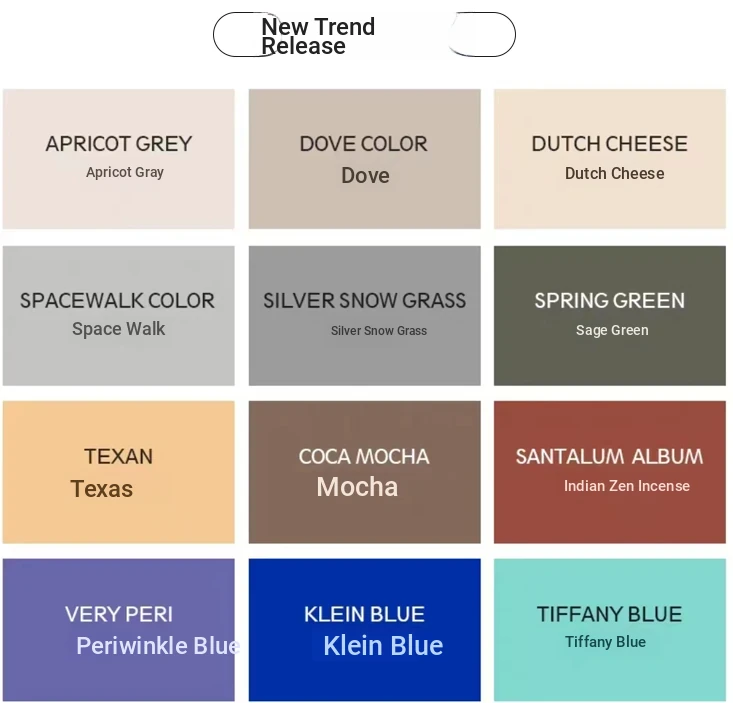 New Trend Release

APRICOT GREY
Apricot Gray

DOVE COLOR
Dove

DUTCH CHEESE
Dutch Cheese

SPACEWALK COLOR
Space Walk

SILVER SNOW GRASS
Silver Snow Grass

SPRING GREEN
Sage Green

TEXAN
Texas

COCA MOCHA
Mocha

SANTALUM ALBUM
Indian Zen Incense

VERY PERI
Periwinkle Blue

KLEIN BLUE
Klein Blue

TIFFANY BLUE
Tiffany Blue