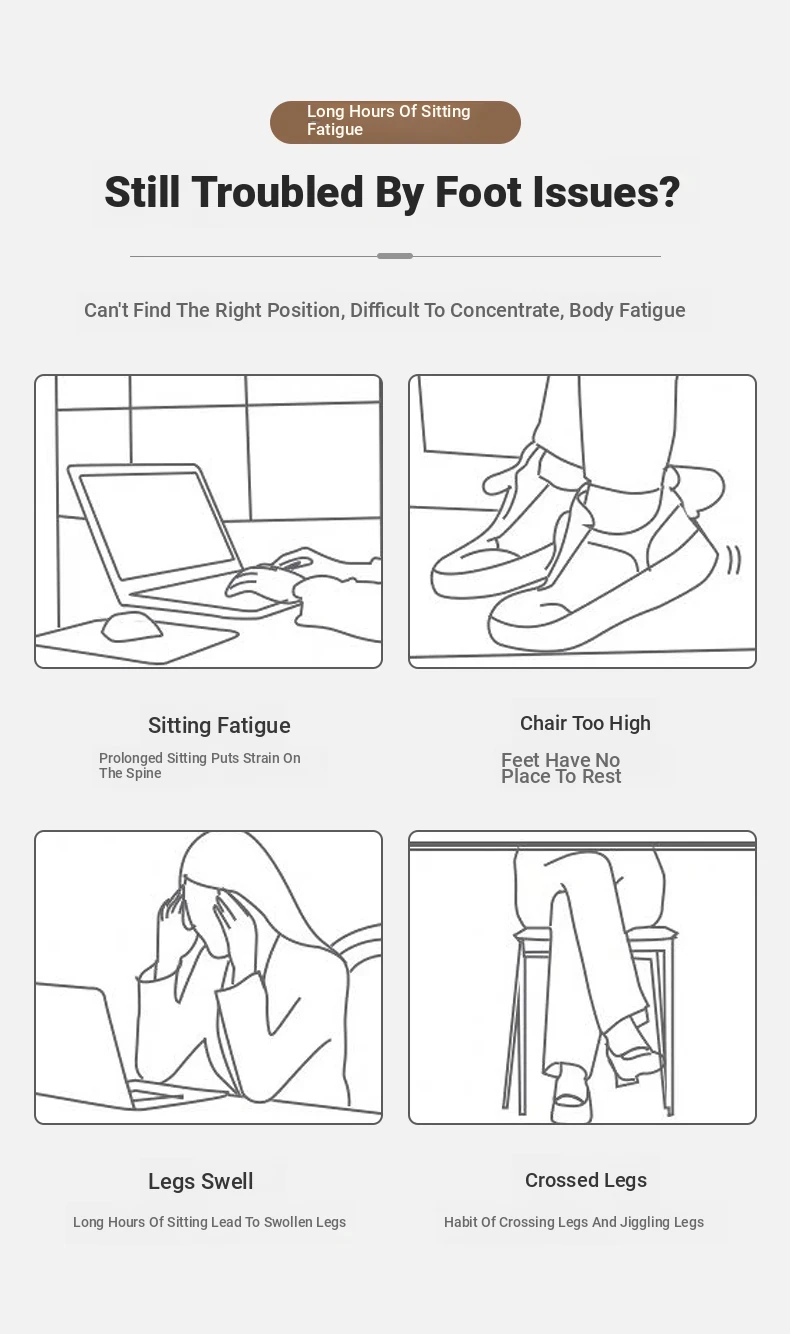 Long Hours Of Sitting Fatigue

Still Troubled By Foot Issues?

Can't Find The Right Position, Difficult To Concentrate, Body Fatigue

Sitting Fatigue

Prolonged Sitting Puts Strain On The Spine

Chair Too High

Feet Have No Place To Rest

Legs Swell

Long Hours Of Sitting Lead To Swollen Legs

Crossed Legs

Habit Of Crossing Legs And Jiggling Legs