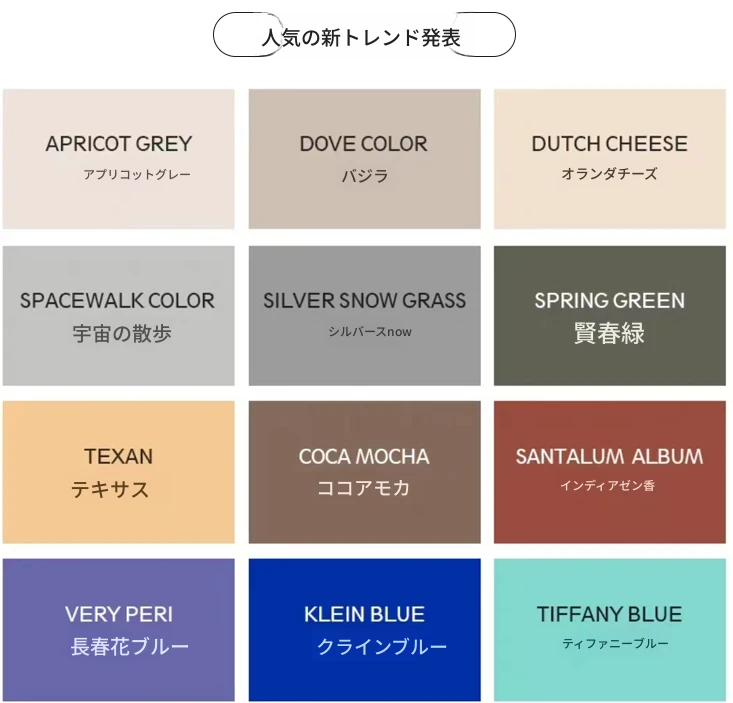 人気の新トレンド発表

APRICOT GREY
アプリコットグレー

DOVE COLOR
バジラ

DUTCH CHEESE
オランダチーズ

SPACEWALK COLOR
宇宙の散歩

SILVER SNOW GRASS
シルバースnow

SPRING GREEN
賢春緑

TEXAN
テキサス

COCA MOCHA
ココアモカ

SANTALUM ALBUM
インディアゼン香

VERY PERI
長春花ブルー

KLEIN BLUE
クラインブルー

TIFFANY BLUE
ティファニーブルー