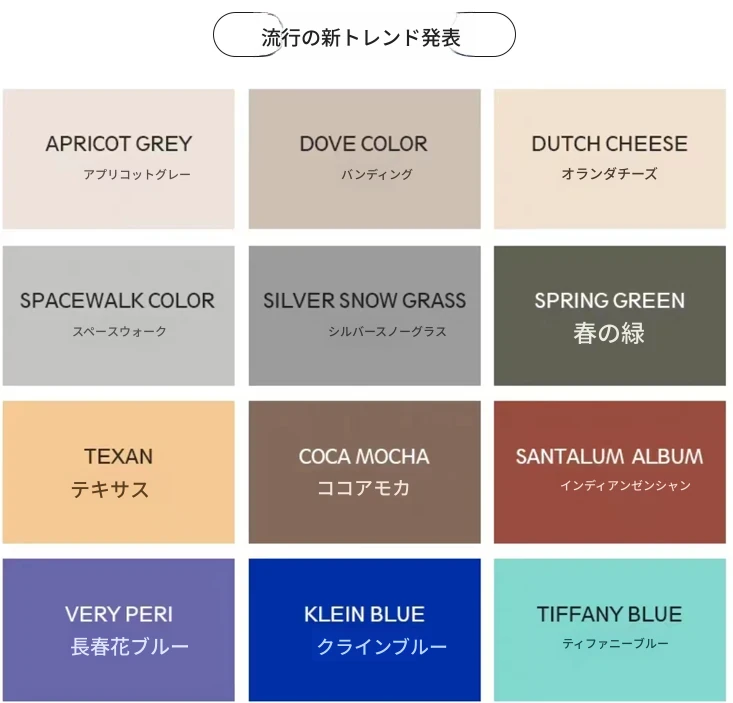 流行の新トレンド発表

APRICOT GREY
アプリコットグレー

DOVE COLOR
バンディング

DUTCH CHEESE
オランダチーズ

SPACEWALK COLOR
スペースウォーク

SILVER SNOW GRASS
シルバースノーグラス

SPRING GREEN
春の緑

TEXAN
テキサス

COCA MOCHA
ココアモカ

SANTALUM ALBUM
インディアンゼンシャン

VERY PERI
長春花ブルー

KLEIN BLUE
クラインブルー

TIFFANY BLUE
ティファニーブルー